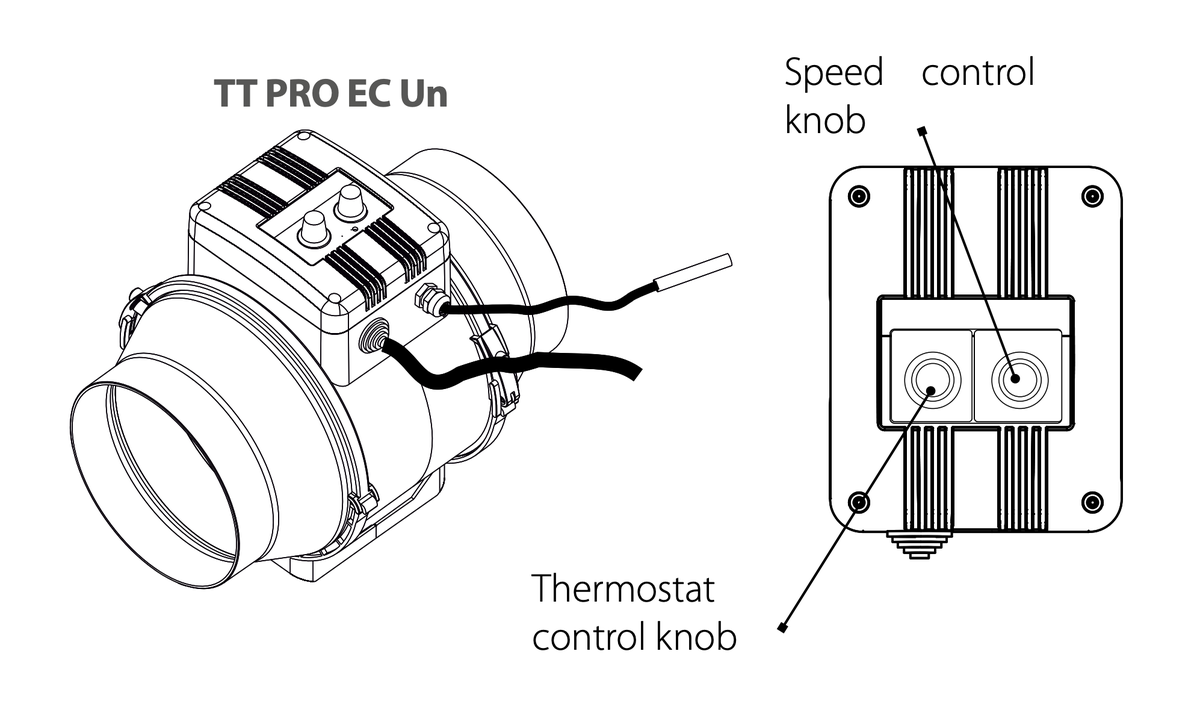 TT PRO EC Un

Speed control knob

Thermostat control knob